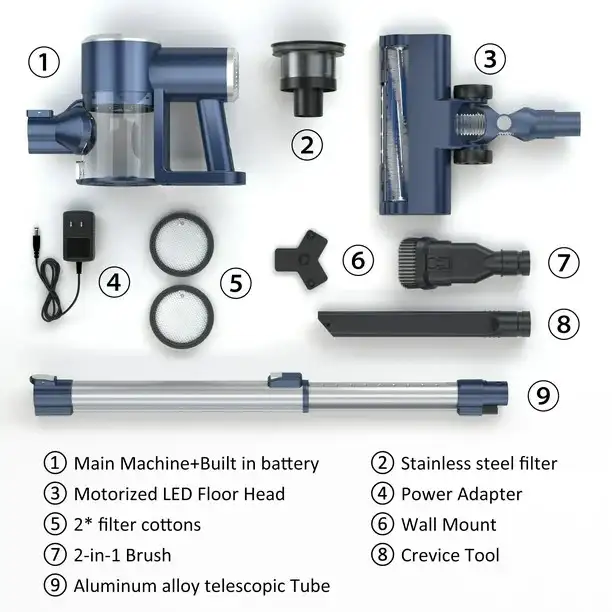 ①
②
③
④
⑤
⑥
⑦
⑧
⑨

① Main Machine+Built in battery
② Stainless steel filter
③ Motorized LED Floor Head
④ Power Adapter
⑤ 2* filter cottons
⑥ Wall Mount
⑦ 2-in-1 Brush
⑧ Crevice Tool
⑨ Aluminum alloy telescopic Tube