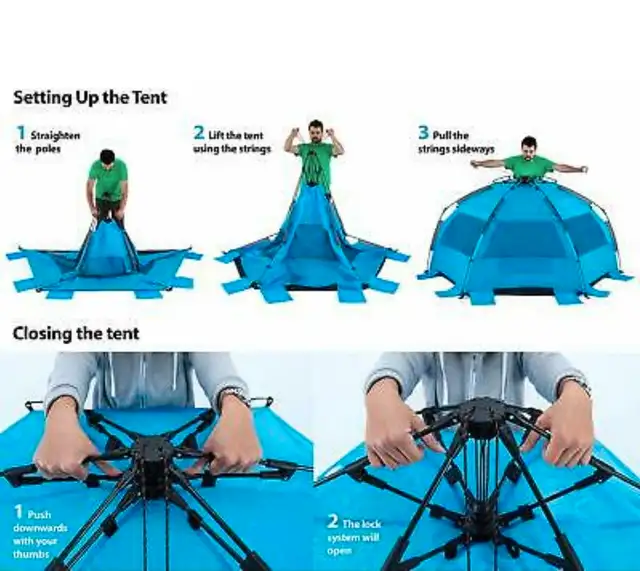 Setting Up the Tent

1 Straighten the poles

2 Lift the tent using the strings

3 Pull the strings sideways

Closing the tent

1 Push downwards with your thumbs

2 The lock system will open