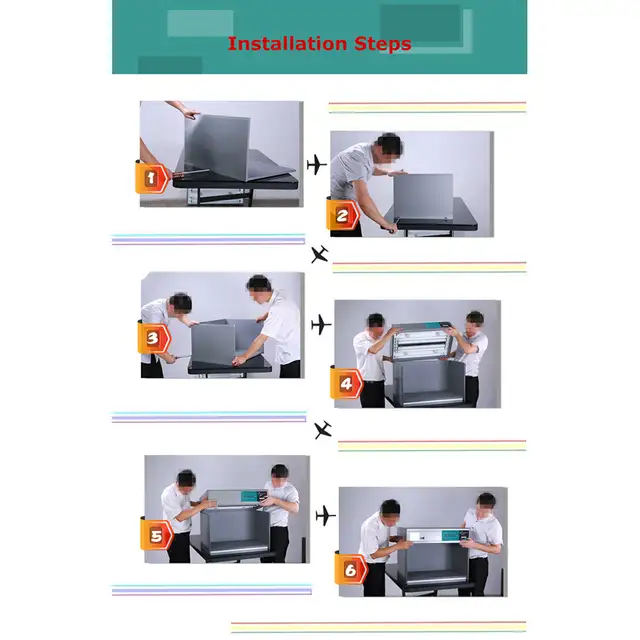 Installation Steps

1

2

3

4

5

6