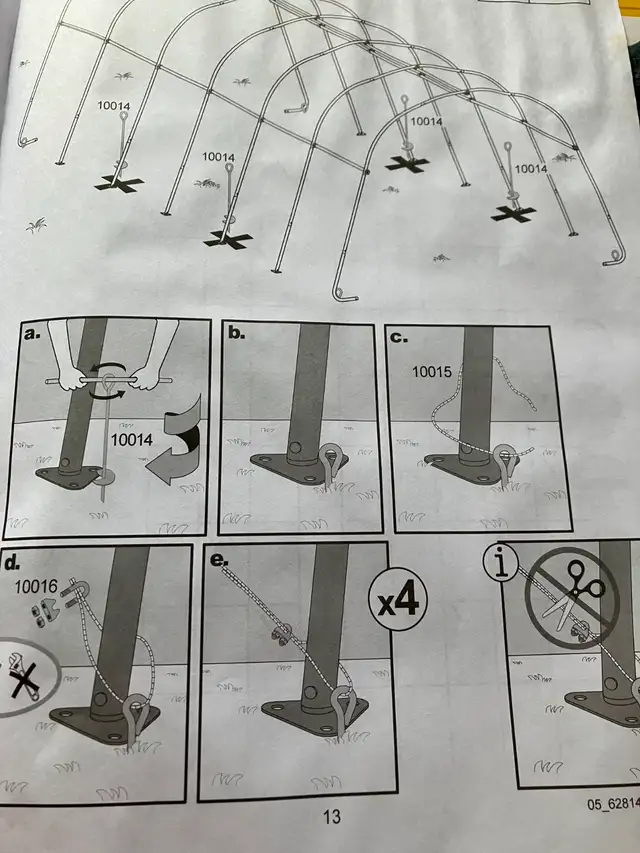 10014

10014

10014

10014

a.

10014

b.

c.

10015

d.

10016

e.

x4

i

13

05_62814