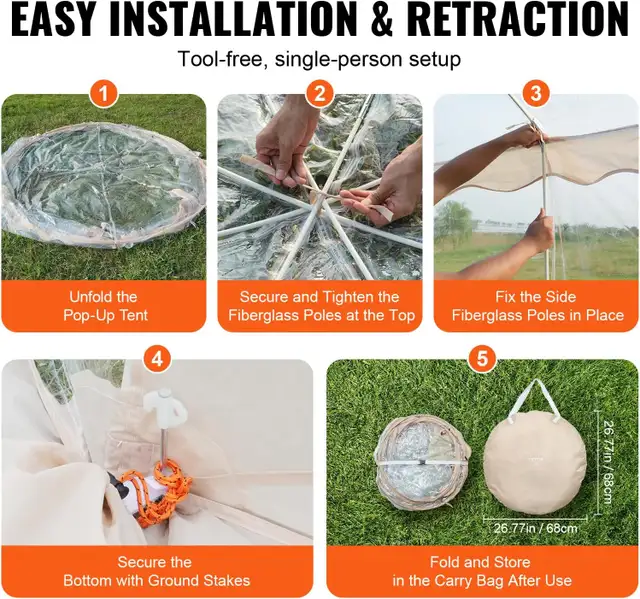 EASY INSTALLATION & RETRACTION

Tool-free, single-person setup

1

Unfold the Pop-Up Tent

2

Secure and Tighten the Fiberglass Poles at the Top

3

Fix the Side Fiberglass Poles in Place

4

Secure the Bottom with Ground Stakes

5

26.77in / 68cm

26.77in / 68cm

Fold and Store in the Carry Bag After Use