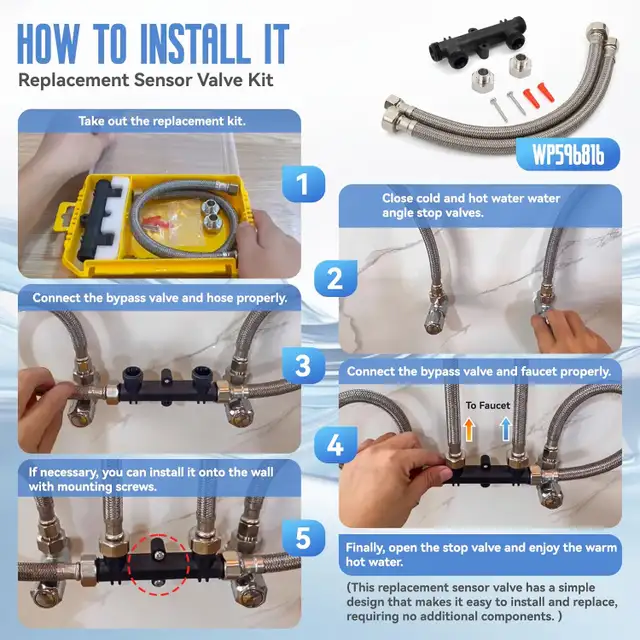 HOW TO INSTALL IT
Replacement Sensor Valve Kit

WP596816

Take out the replacement kit.

1

Close cold and hot water water angle stop valves.

2

Connect the bypass valve and hose properly.

3

Connect the bypass valve and faucet properly.

To Faucet

4

If necessary, you can install it onto the wall with mounting screws.

5

Finally, open the stop valve and enjoy the warm hot water.

(This replacement sensor valve has a simple design that makes it easy to install and replace, requiring no additional components. )