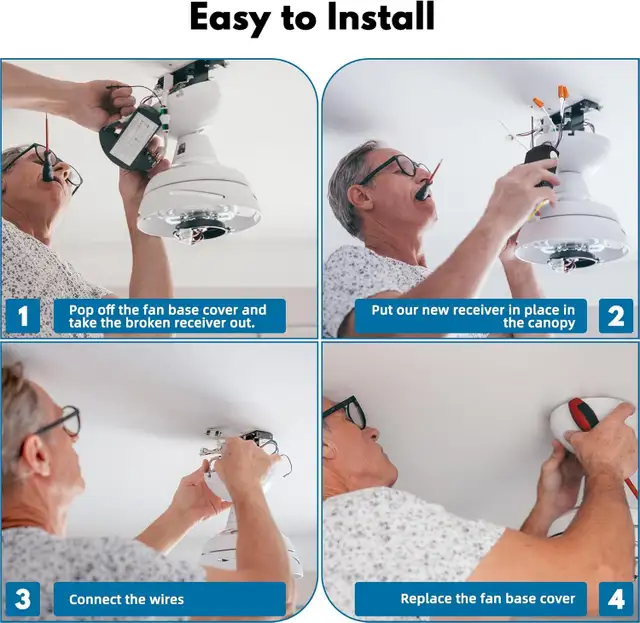 Easy to Install

1 Pop off the fan base cover and take the broken receiver out.

Put our new receiver in place in the canopy 2

3 Connect the wires

Replace the fan base cover 4