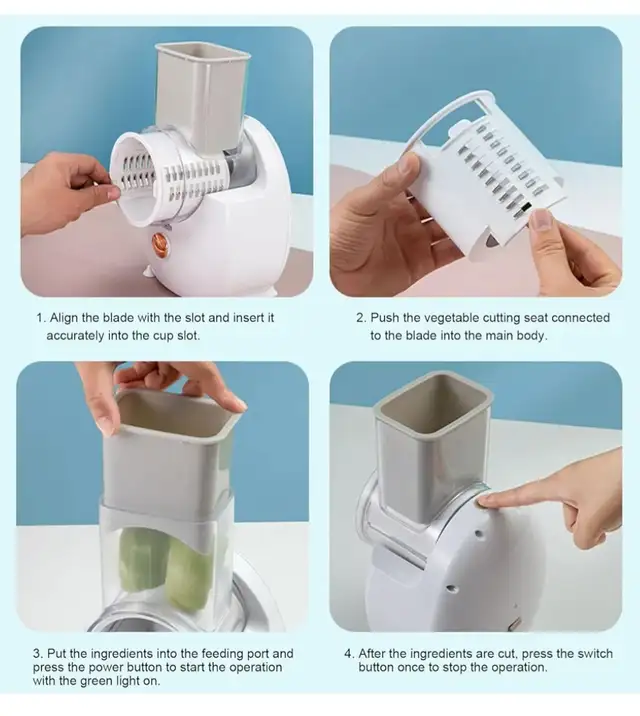 1. Align the blade with the slot and insert it accurately into the cup slot.

2. Push the vegetable cutting seat connected to the blade into the main body.

3. Put the ingredients into the feeding port and press the power button to start the operation with the green light on.

4. After the ingredients are cut, press the switch button once to stop the operation.