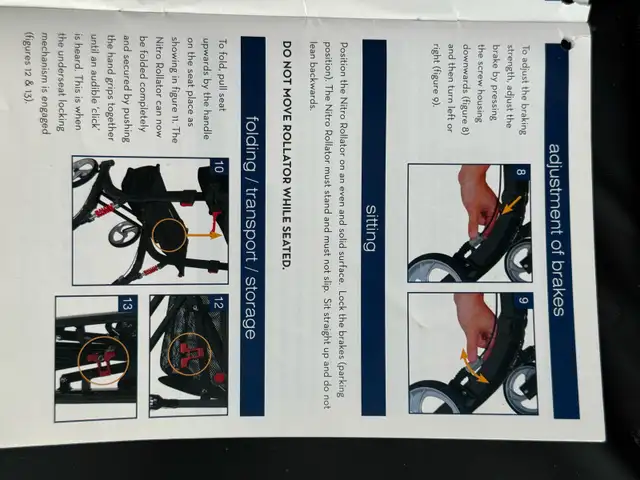 adjustment of brakes

To adjust the braking strength, adjust the brake by pressing the screw housing downwards (figure 8) and then turn left or right (figure 9).

8

9

sitting

Position the Nitro Rollator on an even and solid surface. Lock the brakes (parking position). The Nitro Rollator must stand and must not slip. Sit straight up and do not lean backwards.

DO NOT MOVE ROLLATOR WHILE SEATED.

folding / transport / storage

To fold, pull seat upwards by the handle on the seat place as showing in figure 11. The Nitro Rollator can now be folded completely and secured by pushing the hand grips together until an audible 'click' is heard. This is when the underseat locking mechanism is engaged (figures 12 & 13).

10

12

13