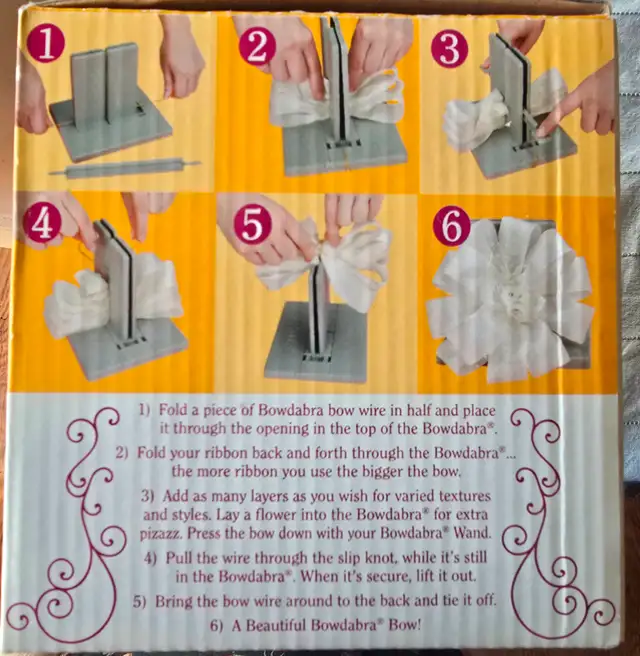 1

2

3

4

5

6

1) Fold a piece of Bowdabra bow wire in half and place it through the opening in the top of the Bowdabra®.

2) Fold your ribbon back and forth through the Bowdabra®... the more ribbon you use the bigger the bow.

3) Add as many layers as you wish for varied textures and styles. Lay a flower into the Bowdabra® for extra pizazz. Press the bow down with your Bowdabra® Wand.

4) Pull the wire through the slip knot, while it's still in the Bowdabra®. When it's secure, lift it out.

5) Bring the bow wire around to the back and tie it off.

6) A Beautiful Bowdabra® Bow!