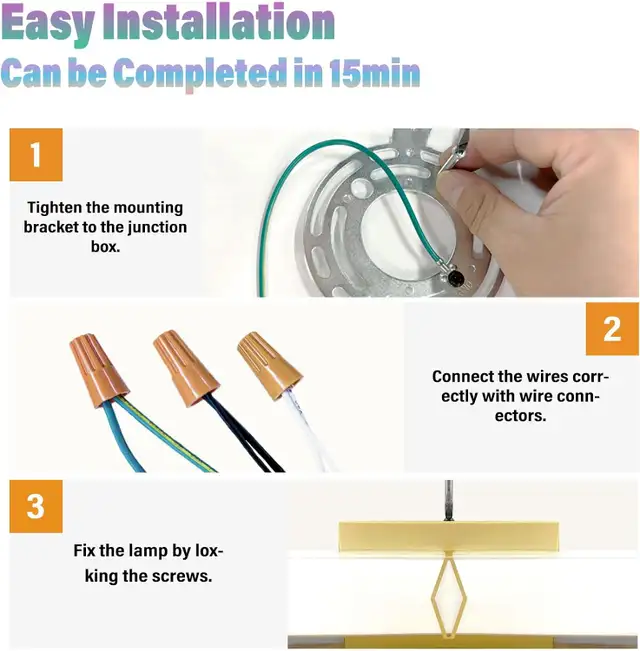 Easy Installation
Can be Completed in 15min

1

Tighten the mounting bracket to the junction box.

2

Connect the wires correctly with wire connectors.

3

Fix the lamp by loxking the screws.