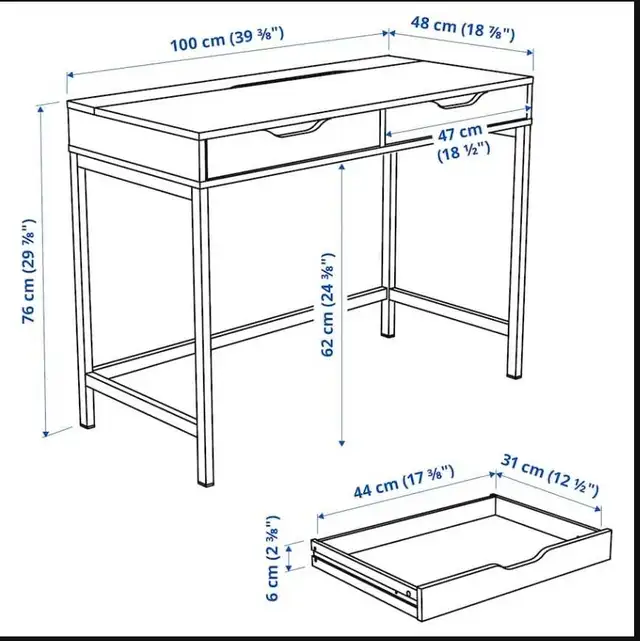 100 cm (39 ⅜")
48 cm (18 ⅞")
47 cm (18 ½")
76 cm (29 ⅞")
62 cm (24 ⅜")
44 cm (17 ⅜")
31 cm (12 ½")
6 cm (2 ⅜")