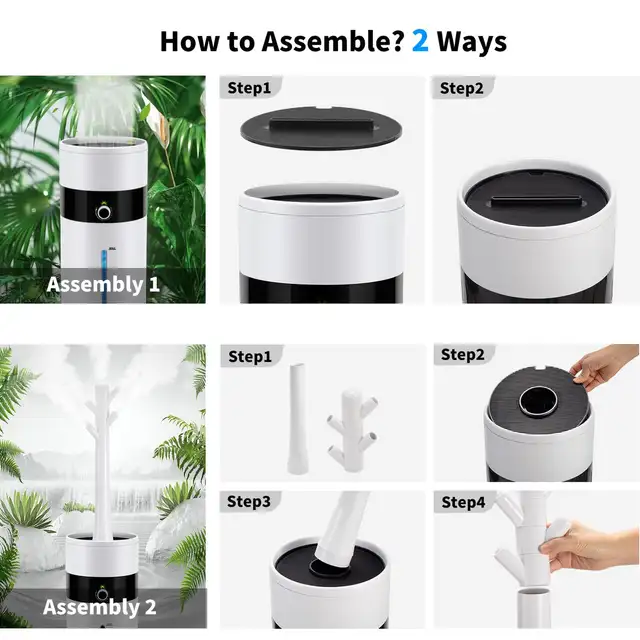 How to Assemble? 2 Ways

Assembly 1

Step1

Step2

Assembly 2

Step1

Step2

Step3

Step4