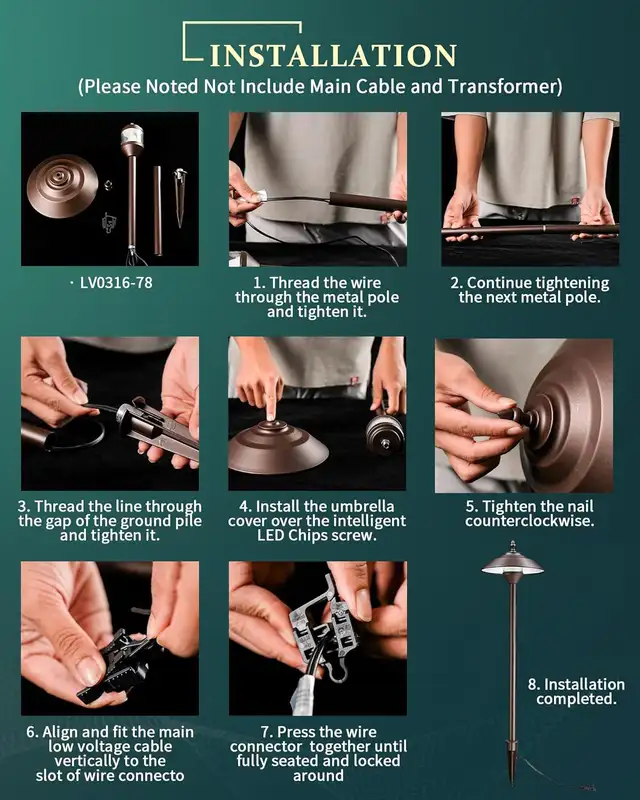 INSTALLATION
(Please Noted Not Include Main Cable and Transformer)

· LV0316-78

1. Thread the wire through the metal pole and tighten it.

2. Continue tightening the next metal pole.

3. Thread the line through the gap of the ground pile and tighten it.

4. Install the umbrella cover over the intelligent LED Chips screw.

5. Tighten the nail counterclockwise.

6. Align and fit the main low voltage cable vertically to the slot of wire connecto

7. Press the wire connector together until fully seated and locked around

8. Installation completed.