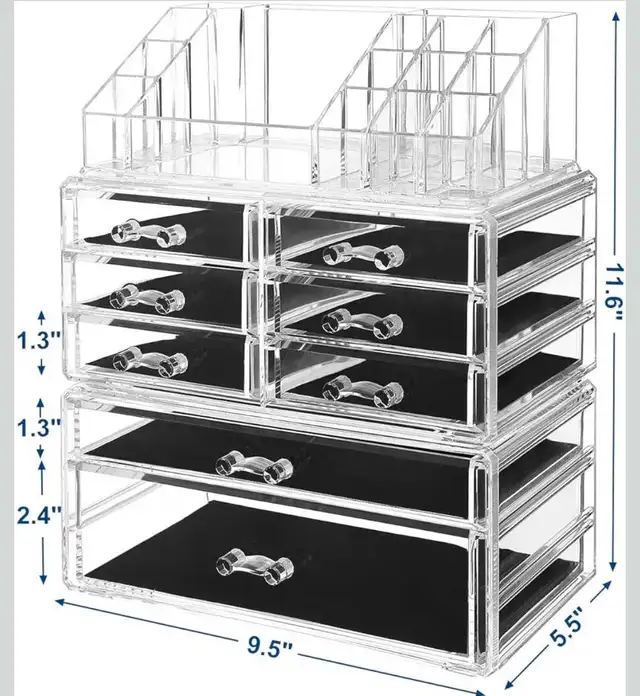 11.6"

1.3"

1.3"

2.4"

9.5"

5.5"