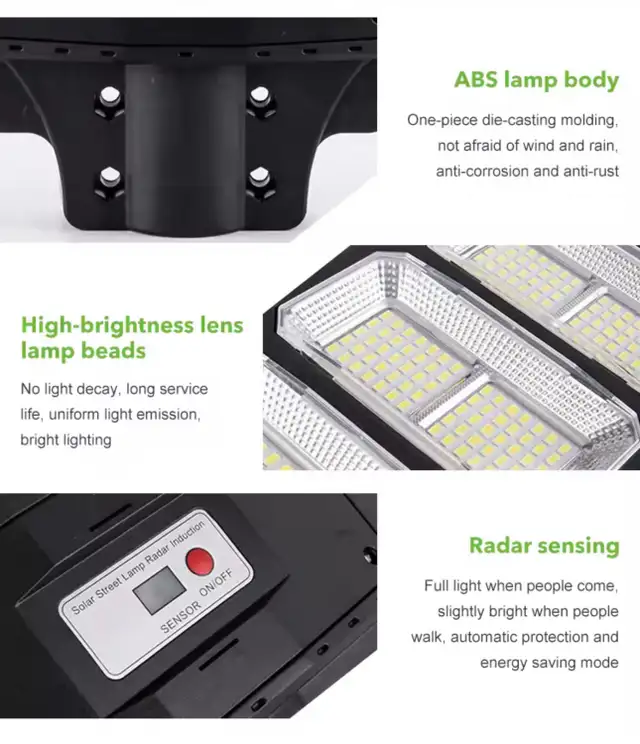 ABS lamp body

One-piece die-casting molding, not afraid of wind and rain, anti-corrosion and anti-rust

High-brightness lens lamp beads

No light decay, long service life, uniform light emission, bright lighting

Solar Street Lamp Radar Induction

SENSOR ON/OFF

Radar sensing

Full light when people come, slightly bright when people walk, automatic protection and energy saving mode