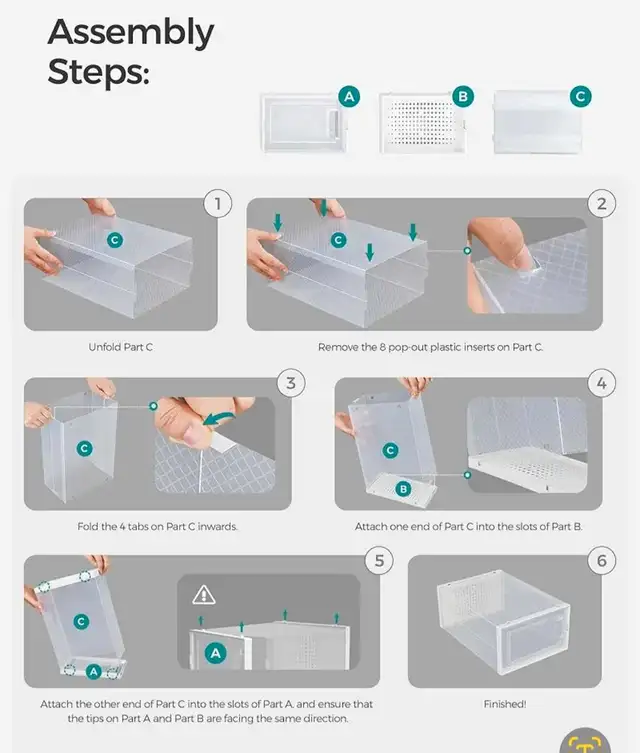 Assembly Steps:

A

B

C

1

C

Unfold Part C

2

C

Remove the 8 pop-out plastic inserts on Part C.

3

C

Fold the 4 tabs on Part C inwards.

4

C

B

Attach one end of Part C into the slots of Part B.

5

C

A

A

Attach the other end of Part C into the slots of Part A, and ensure that the tips on Part A and Part B are facing the same direction.

6

Finished!