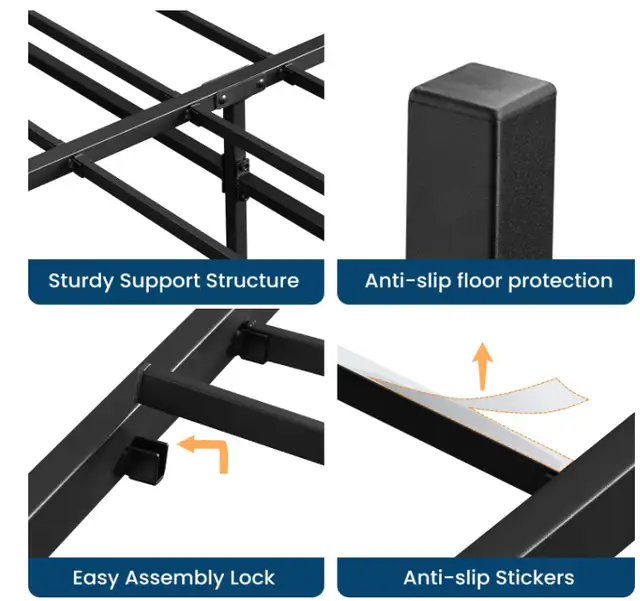 Sturdy Support Structure

Anti-slip floor protection

Easy Assembly Lock

Anti-slip Stickers