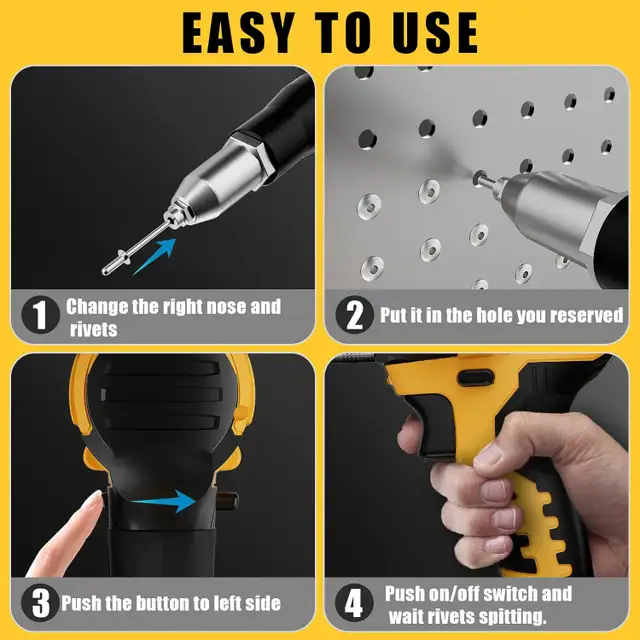 EASY TO USE

1 Change the right nose and rivets

2 Put it in the hole you reserved

3 Push the button to left side

4 Push on/off switch and wait rivets spitting.