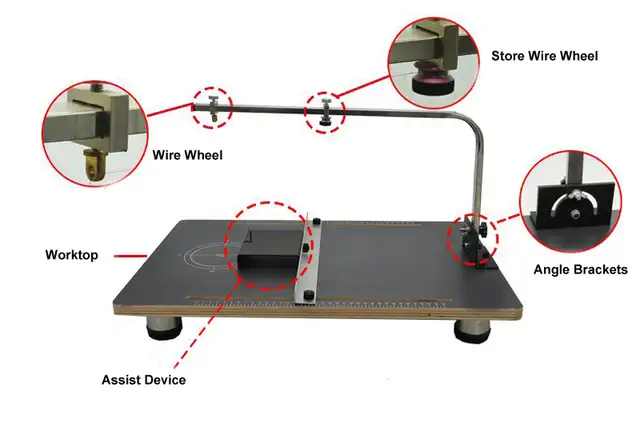 Store Wire Wheel

Wire Wheel

Worktop

Angle Brackets

Assist Device