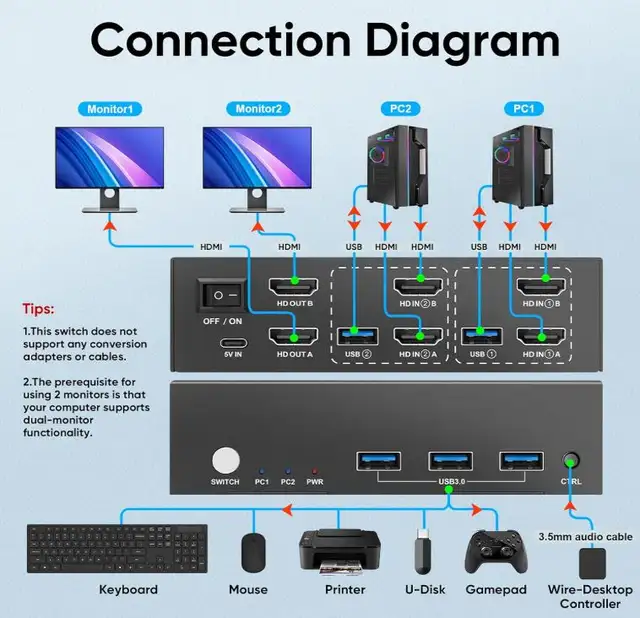 Connection Diagram

Monitor1

Monitor2

PC2

PC1

HDMI

HDMI

USB

HDMI

HDMI

USB

HDMI

HDMI

OFF / ON

5V IN

HD OUT B

HD OUT A

HD IN ② B

USB ②

HD IN ② A

HD IN ① B

USB ①

HD IN ① A

Tips:

1.This switch does not support any conversion adapters or cables.

2.The prerequisite for using 2 monitors is that your computer supports dual-monitor functionality.

SWITCH

PC1

PC2

PWR

USB3.0

CTRL

3.5mm audio cable

Keyboard

Mouse

Printer

U-Disk

Gamepad

Wire-Desktop Controller